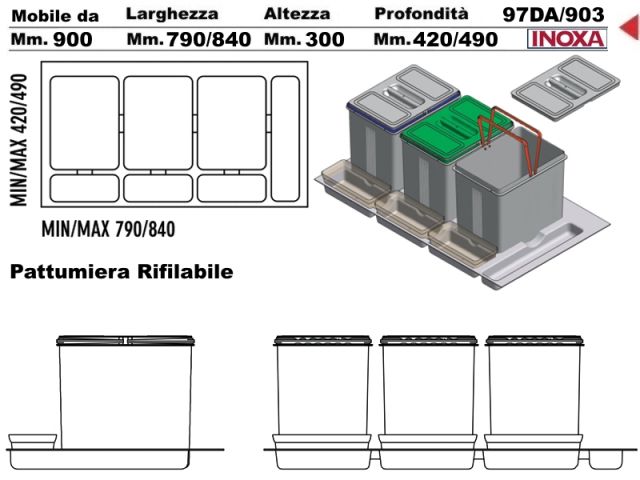 | Mobile da | Larghezza | Altezza | Profondità | 97DA/903 |
|---|---|---|---|---|
| Mm. 900 | Mm. 790/840 | Mm. 300 | Mm. 420/490 | INOXA |

MIN/MAX 420/490

MIN/MAX 790/840

Pattumiera Rifilabile