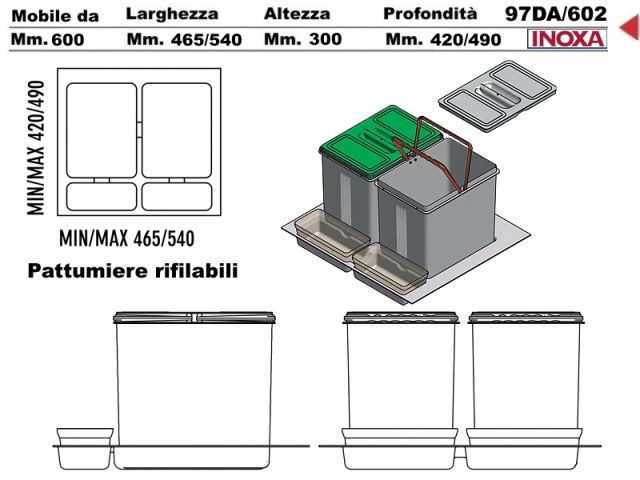 | Mobile da | Larghezza | Altezza | Profondità | 97DA/602 |
|---|---|---|---|---|
| Mm. 600 | Mm. 465/540 | Mm. 300 | Mm. 420/490 | INOXA |

MIN/MAX 420/490

MIN/MAX 465/540

Pattumiere rifilabili