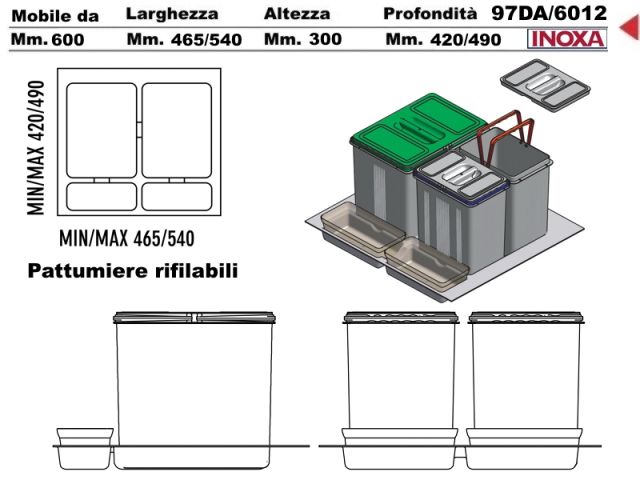 | Mobile da | Larghezza | Altezza | Profondità | 97DA/6012 |
|---|---|---|---|---|
| Mm. 600 | Mm. 465/540 | Mm. 300 | Mm. 420/490 | INOXA |

MIN/MAX 420/490

MIN/MAX 465/540

Pattumiere rifilabili